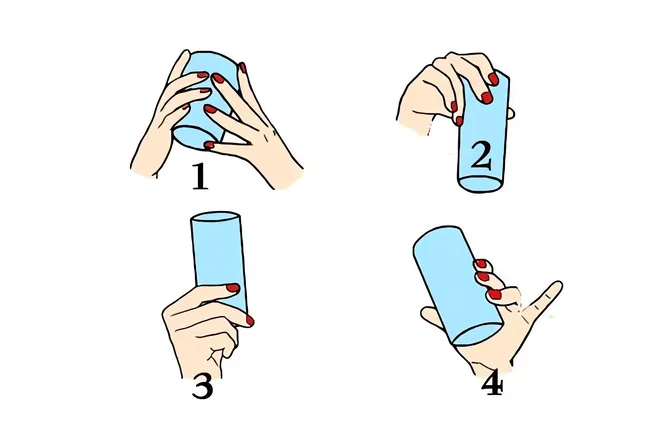 1

2

3

4