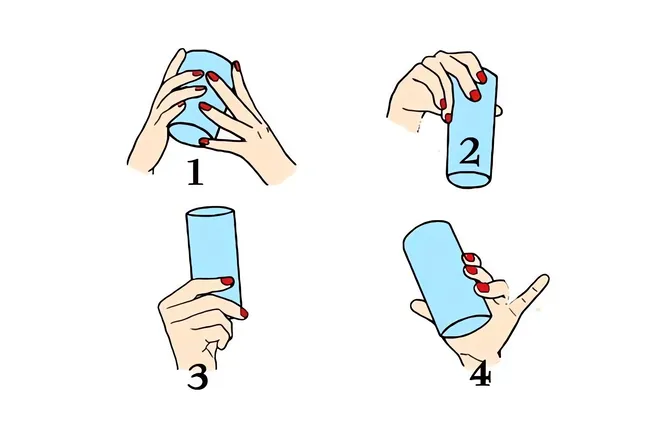 1
2
3
4