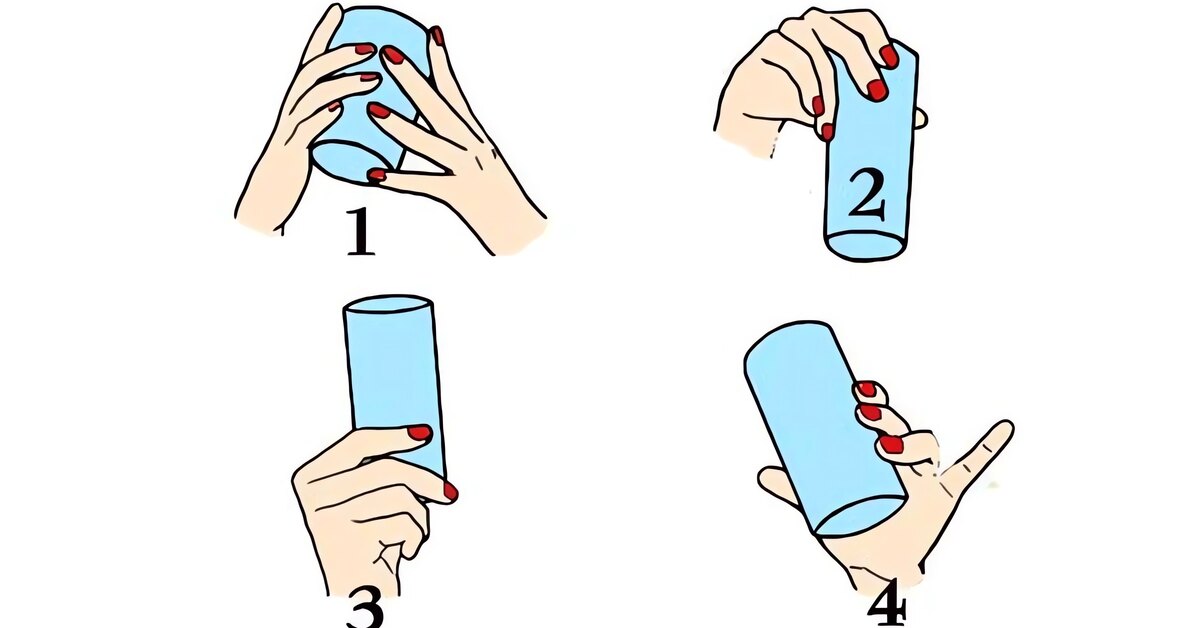 1

2

3

4