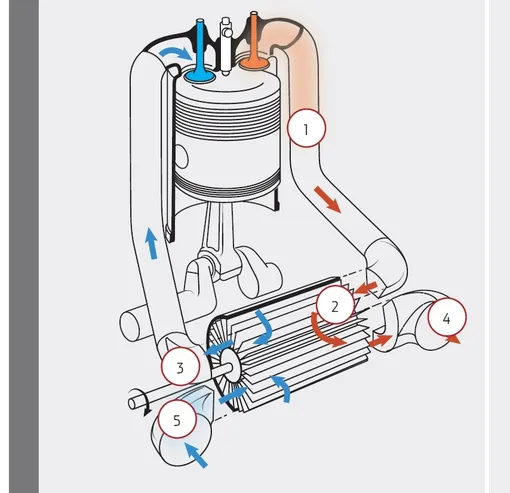 1
2
4
3
5