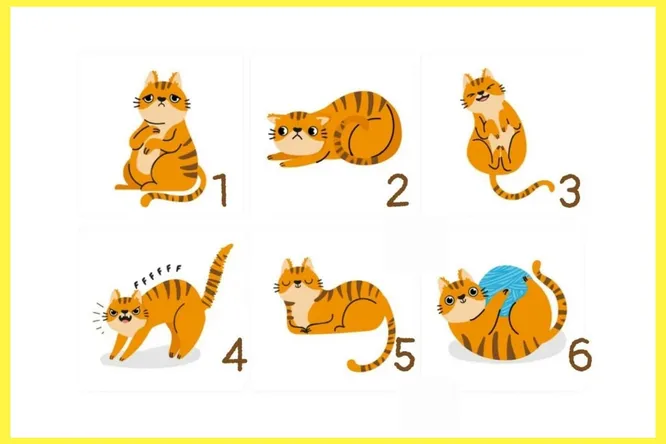 1
2
3
FFFFFF
4
5
6