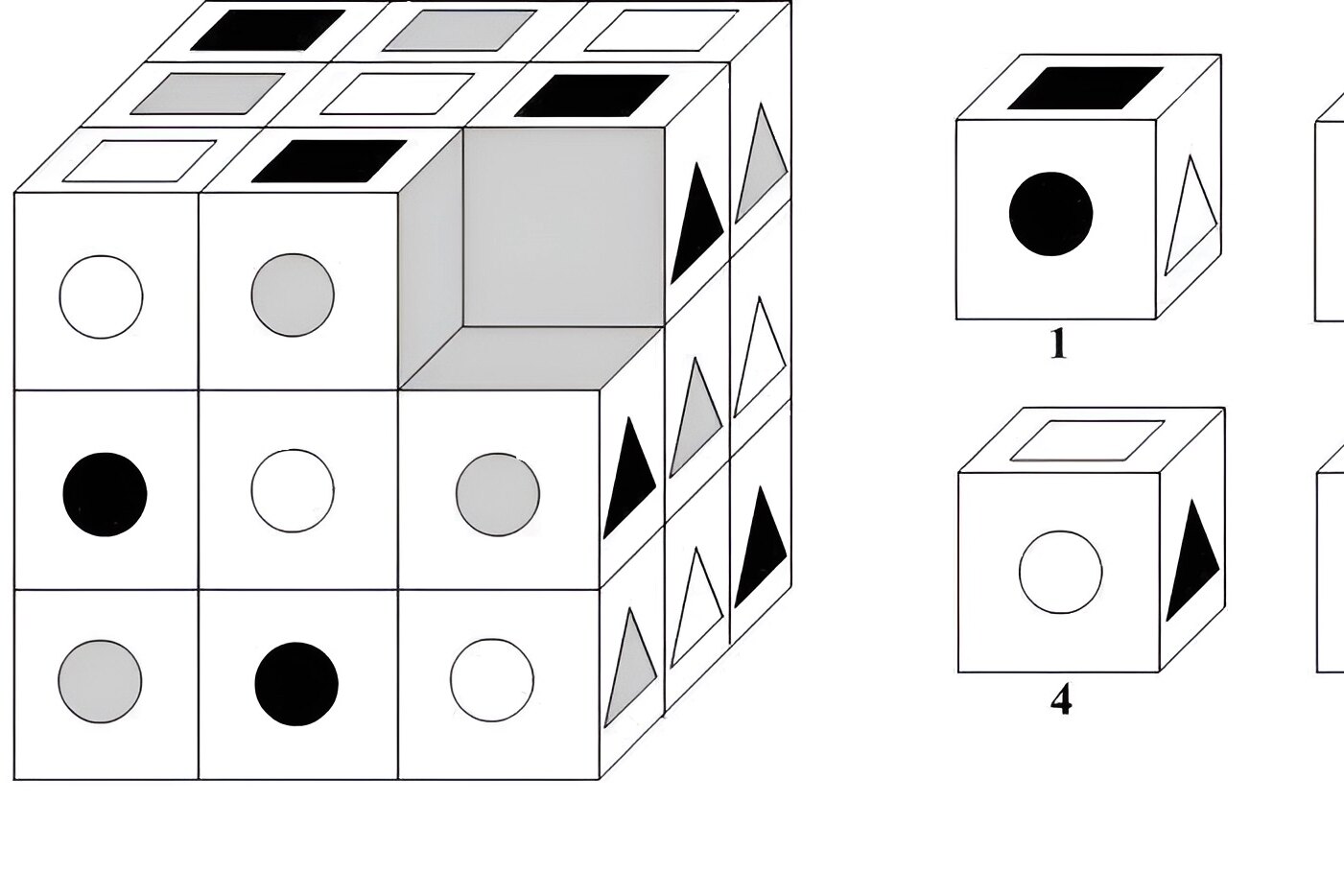 1

4