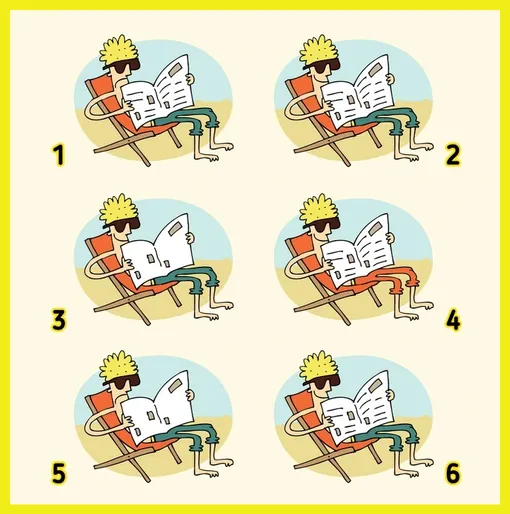 1

2

3

4

5

6