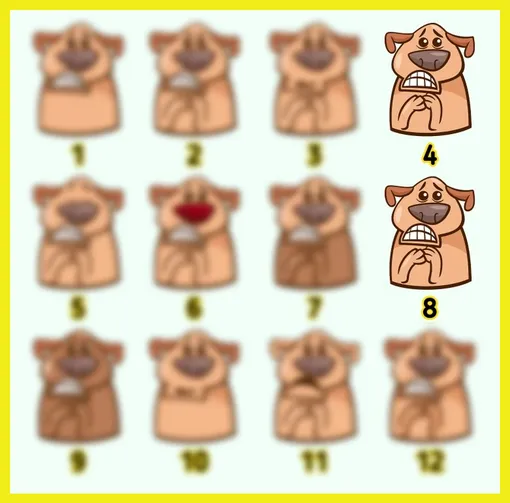 1 2 3 4

5 6 7 8

9 10 11 12