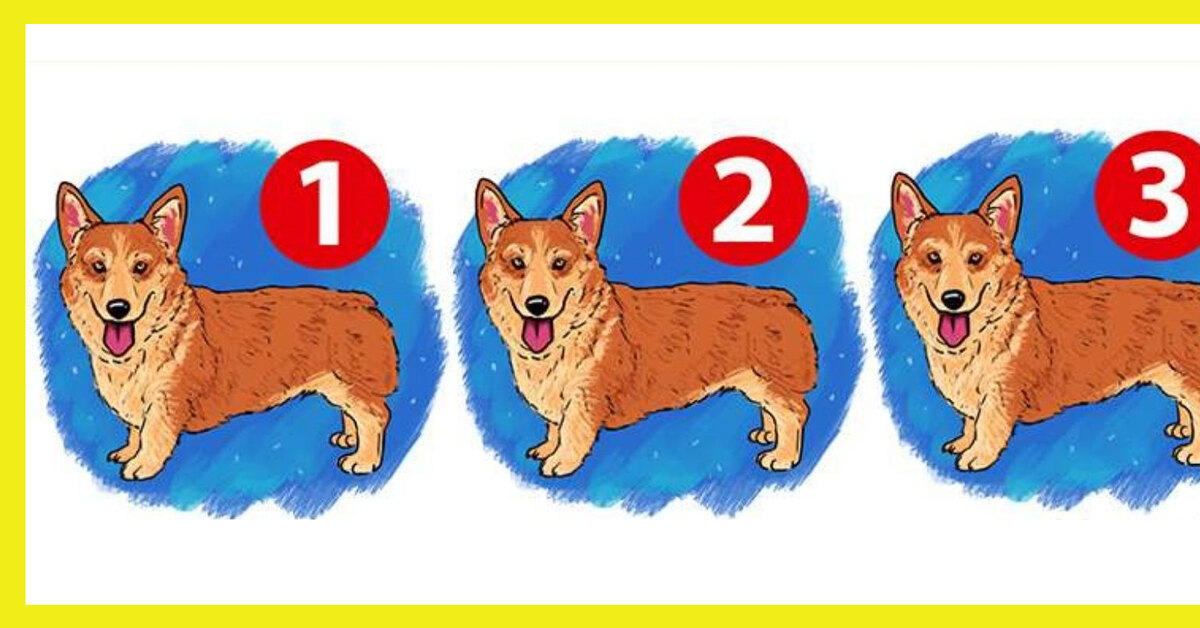 1
2
3