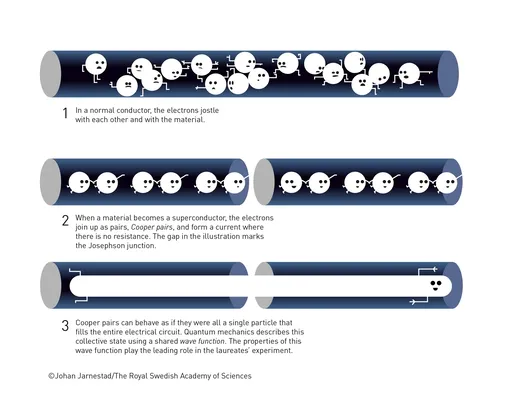 1 In a normal conductor, the electrons jostle with each other and with the material.

2 When a material becomes a superconductor, the electrons join up as pairs, Cooper pairs, and form a current where there is no resistance. The gap in the illustration marks the Josephson junction.

3 Cooper pairs can behave as if they were all a single particle that fills the entire electrical circuit. Quantum mechanics describes this collective state using a shared wave function. The properties of this wave function play the leading role in the laureates' experiment.

©Johan Jarnestad/The Royal Swedish Academy of Sciences