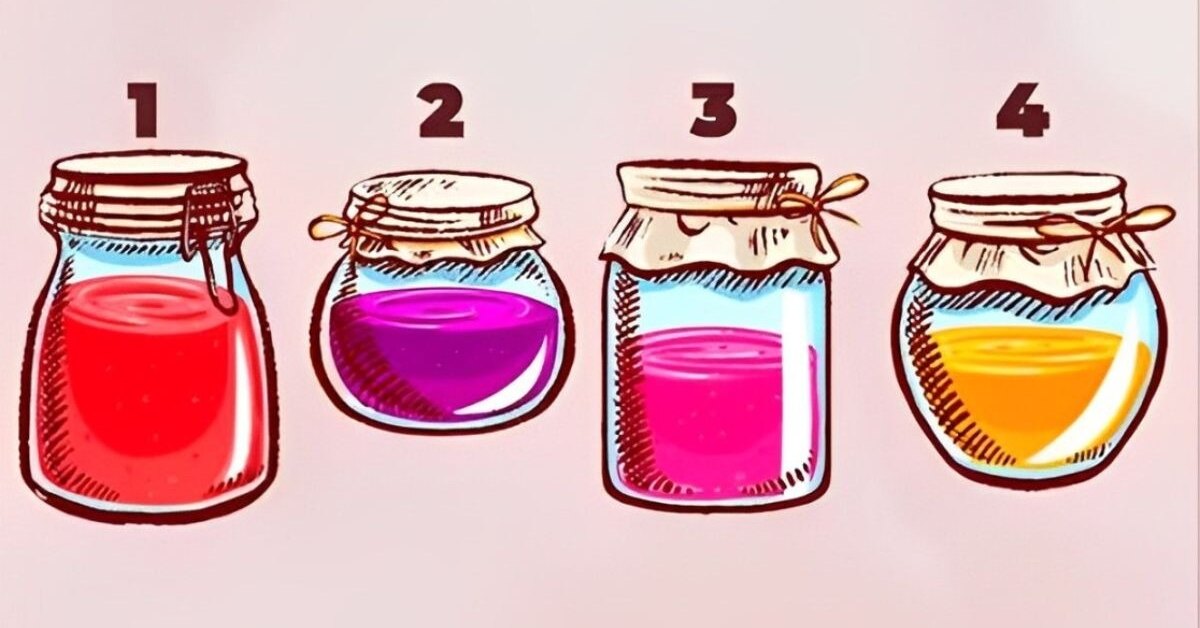 1
2
3
4