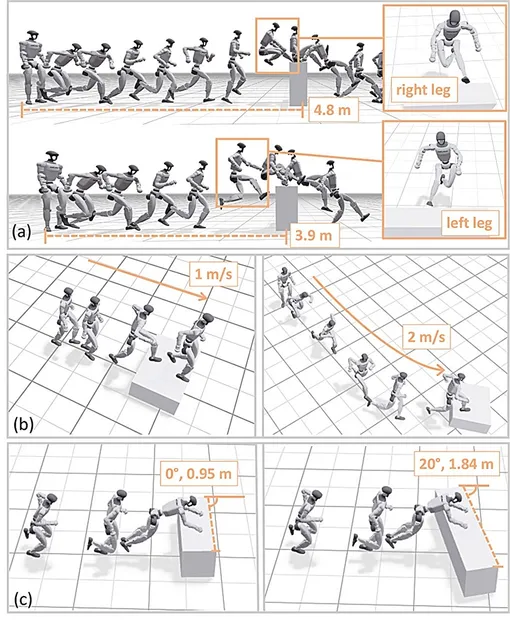 right leg
4.8 m
left leg
(a)
3.9 m
1 m/s
2 m/s
(b)
0°, 0.95 m
20°, 1.84 m
(c)