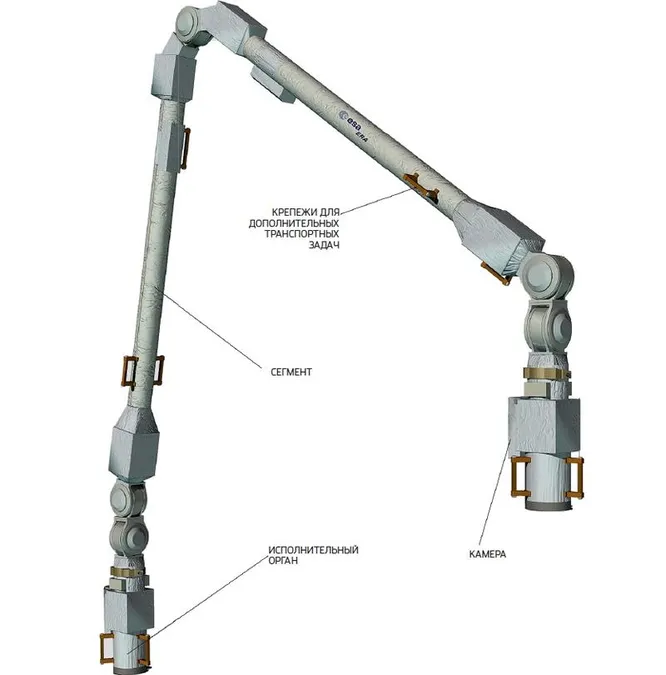 esa
ERA

КРЕПЕЖИ ДЛЯ ДОПОЛНИТЕЛЬНЫХ ТРАНСПОРТНЫХ ЗАДАЧ

СЕГМЕНТ

ИСПОЛНИТЕЛЬНЫЙ ОРГАН

КАМЕРА