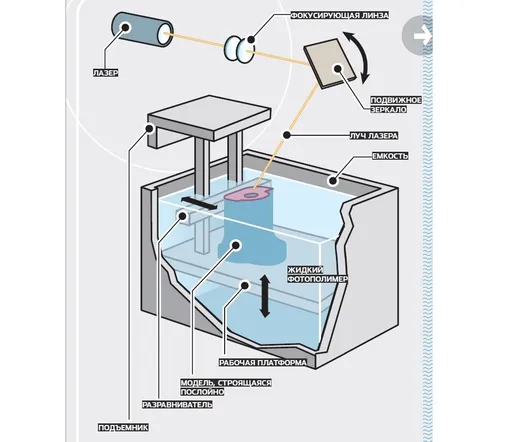 ФОКУСИРУЮЩАЯ ЛИНЗА

ЛАЗЕР

ПОДВИЖНОЕ ЗЕРКАЛО

ЛУЧ ЛАЗЕРА

ЕМКОСТЬ

ЖИДКИЙ ФОТОПОЛИМЕР

РАБОЧАЯ ПЛАТФОРМА

МОДЕЛЬ, СТРОЯЩАЯСЯ ПОСЛОЙНО

РАЗРАВНИВАТЕЛЬ

ПОДЪЕМНИК