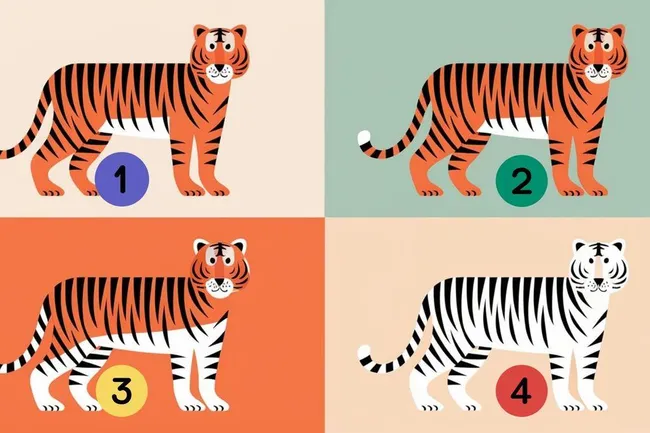 1
2
3
4