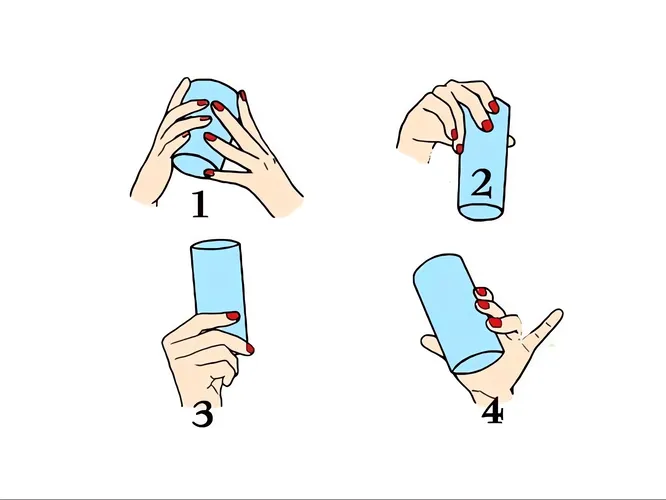 1
2
3
4